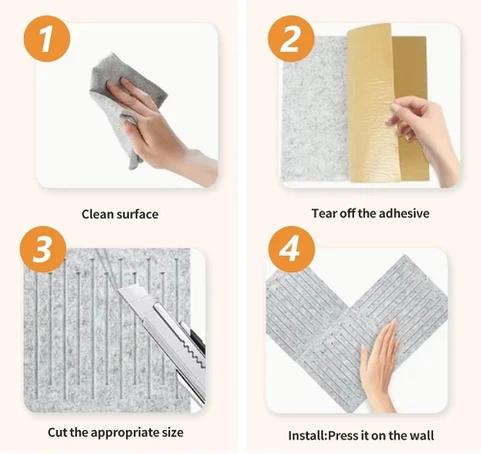 1

Clean surface

2

Tear off the adhesive

3

Cut the appropriate size

4

Install:Press it on the wall